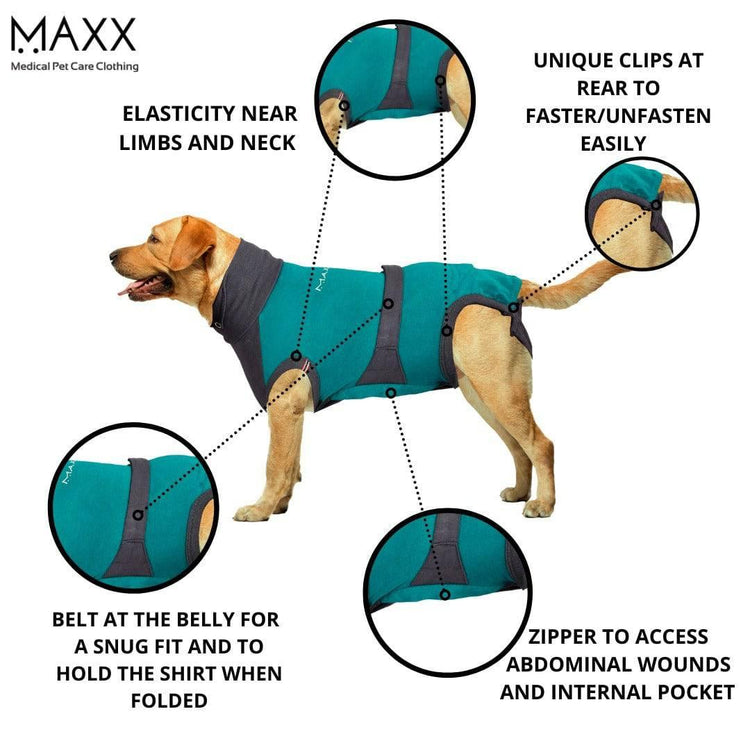 MAXX
Medical Pet Care Clothing

ELASTICITY NEAR LIMBS AND NECK

UNIQUE CLIPS AT REAR TO FASTER/UNFASTEN EASILY

MAXX

MAXX

BELT AT THE BELLY FOR A SNUG FIT AND TO HOLD THE SHIRT WHEN FOLDED

ZIPPER TO ACCESS ABDOMINAL WOUNDS AND INTERNAL POCKET